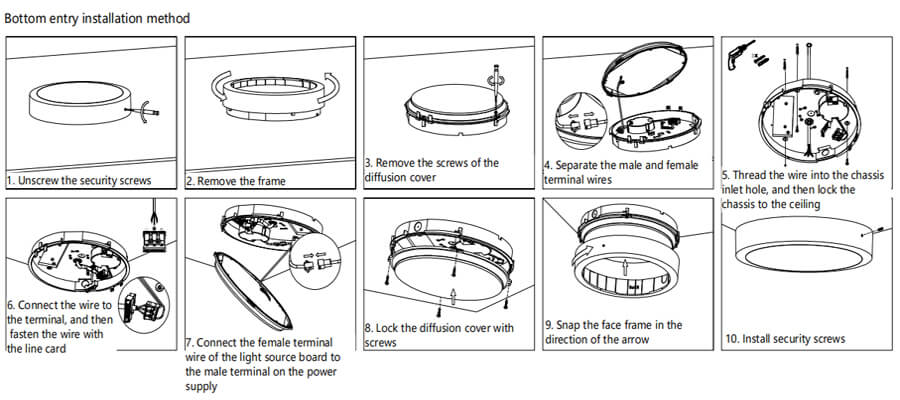 Bottom entry installation method

1. Unscrew the security screws

2. Remove the frame

3. Remove the screws of the diffusion cover

4. Separate the male and female terminal wires

5. Thread the wire into the chassis inlet hole, and then lock the chassis to the ceiling

6. Connect the wire to the terminal, and then fasten the wire with the line card

7. Connect the female terminal wire of the light source board to the male terminal on the power supply

8. Lock the diffusion cover with screws

9. Snap the face frame in the direction of the arrow

10. Install security screws