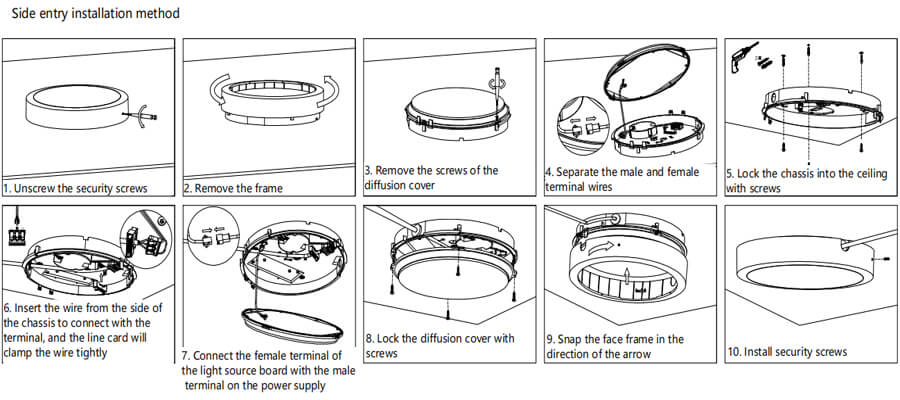 Side entry installation method

1. Unscrew the security screws

2. Remove the frame

3. Remove the screws of the diffusion cover

4. Separate the male and female terminal wires

5. Lock the chassis into the ceiling with screws

6. Insert the wire from the side of the chassis to connect with the terminal, and the line card will clamp the wire tightly

7. Connect the female terminal of the light source board with the male terminal on the power supply

8. Lock the diffusion cover with screws

9. Snap the face frame in the direction of the arrow

10. Install security screws